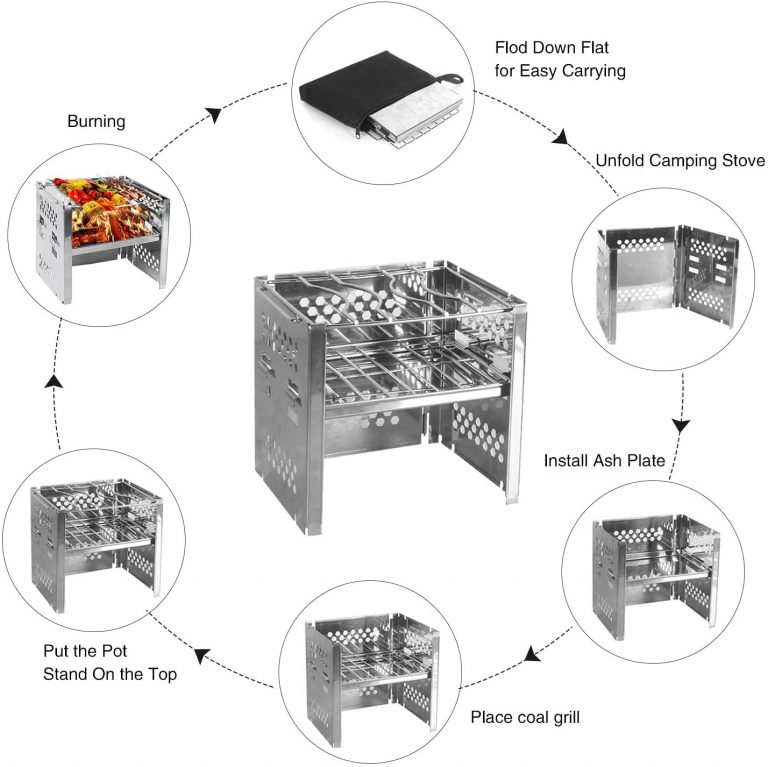 Flod Down Flat
for Easy Carrying

Unfold Camping Stove

Install Ash Plate

Place coal grill

Put the Pot
Stand On the Top

Burning